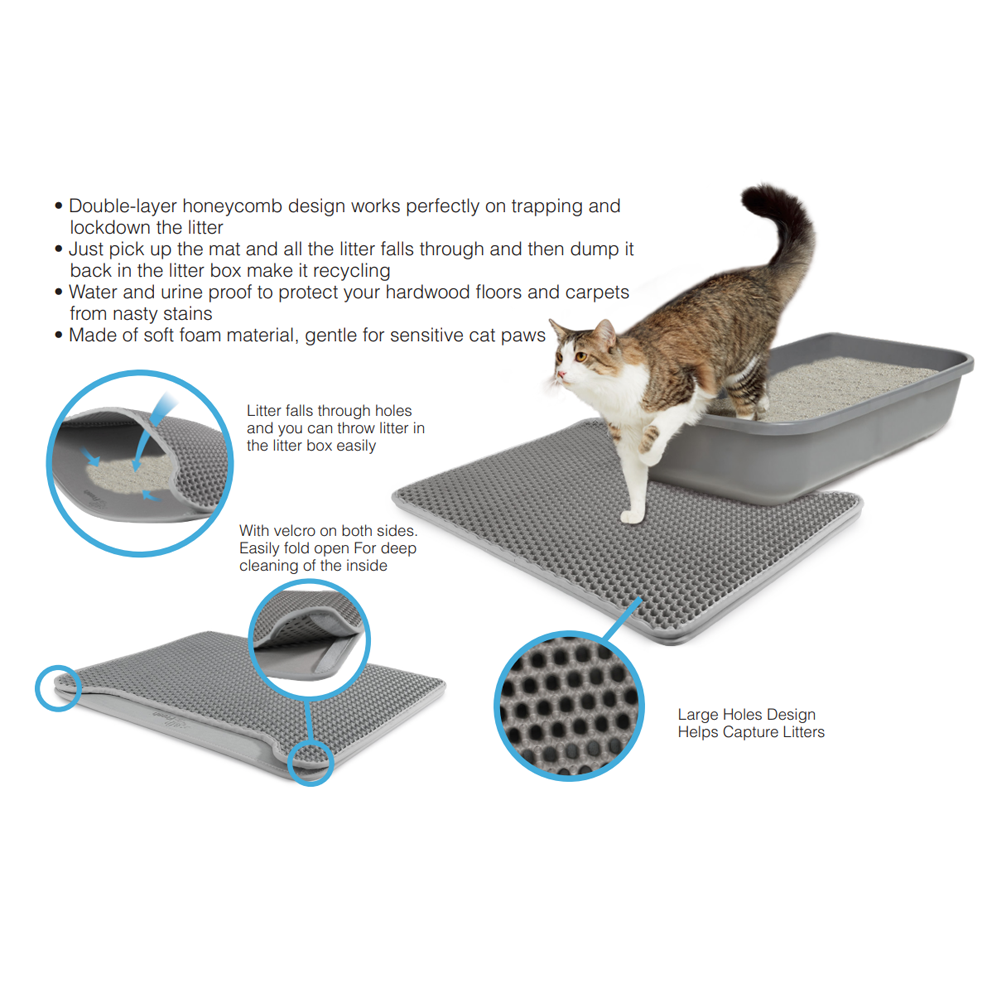 • Double-layer honeycomb design works perfectly on trapping and lockdown the litter
• Just pick up the mat and all the litter falls through and then dump it back in the litter box make it recycling
• Water and urine proof to protect your hardwood floors and carpets from nasty stains
• Made of soft foam material, gentle for sensitive cat paws

Litter falls through holes and you can throw litter in the litter box easily

With velcro on both sides. Easily fold open For deep cleaning of the inside

Large Holes Design Helps Capture Litters