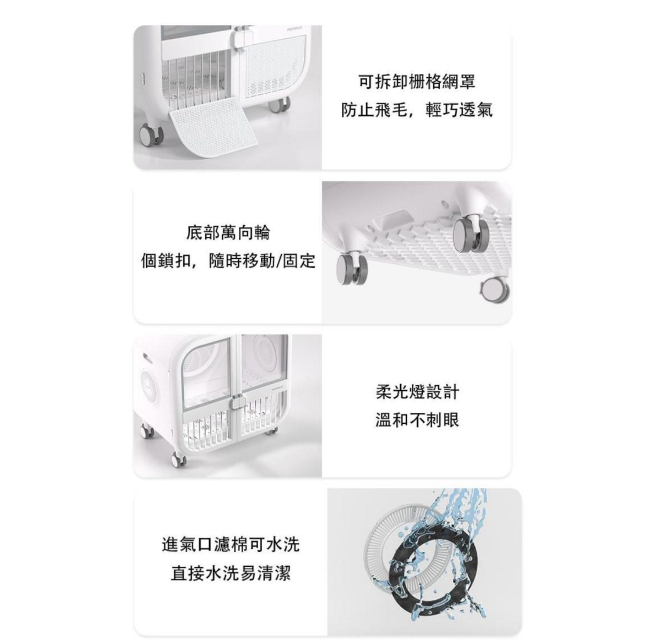 可拆卸柵格網罩
防止飛毛，輕巧透氣

底部萬向輪
個鎖扣，隨時移動/固定

柔光燈設計
溫和不刺眼

進氣口濾棉可水洗
直接水洗易清潔