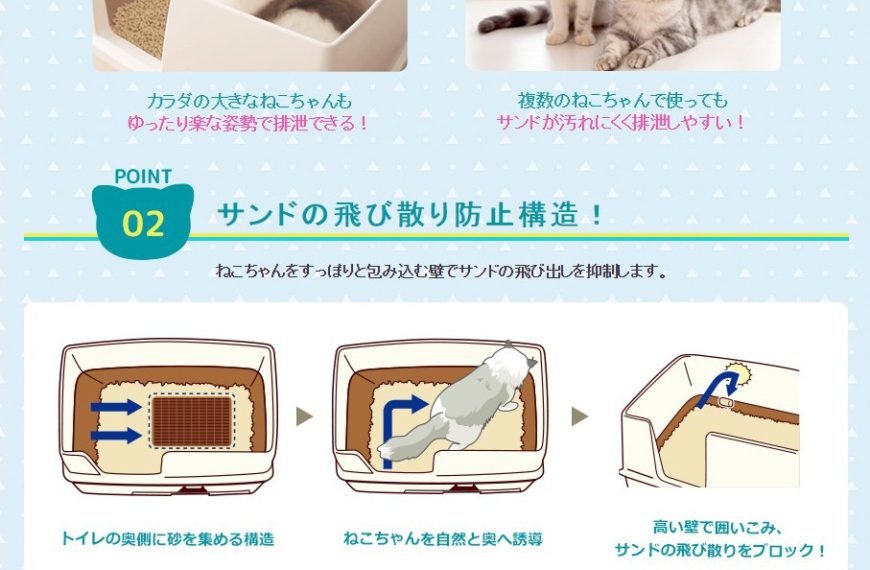 カラダの大きなねこちゃんも
ゆったり楽な姿勢で排泄できる！

複数のねこちゃんで使っても
サンドが汚れにくく排泄しやすい！

POINT
02
サンドの飛び散り防止構造！

ねこちゃんをすっぽりと包み込む壁でサンドの飛び出しを抑制します。

トイレの奥側に砂を集める構造

ねこちゃんを自然と奥へ誘導

高い壁で囲いこみ、
サンドの飛び散りをブロック！