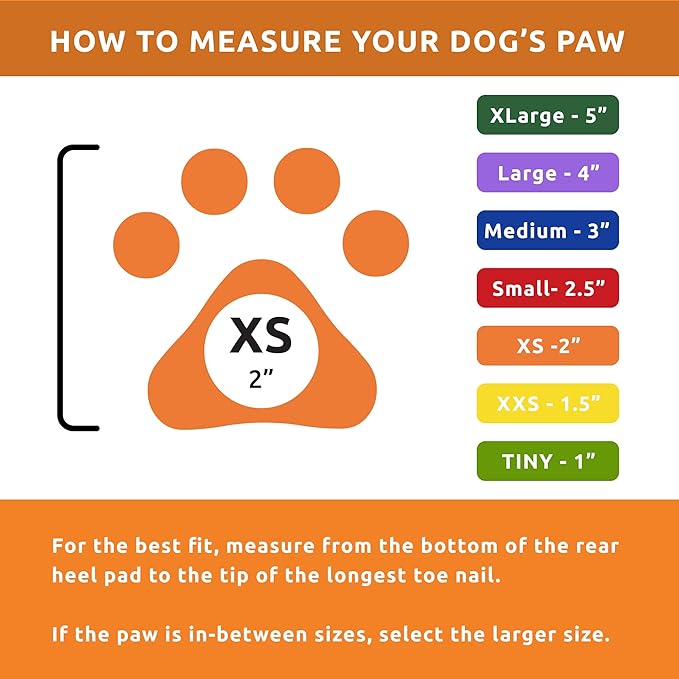 HOW TO MEASURE YOUR DOG'S PAW

XS
2"

XLarge - 5"

Large - 4"

Medium - 3"

Small- 2.5"

XS -2"

XXS - 1.5"

TINY - 1"

For the best fit, measure from the bottom of the rear heel pad to the tip of the longest toe nail.

If the paw is in-between sizes, select the larger size.